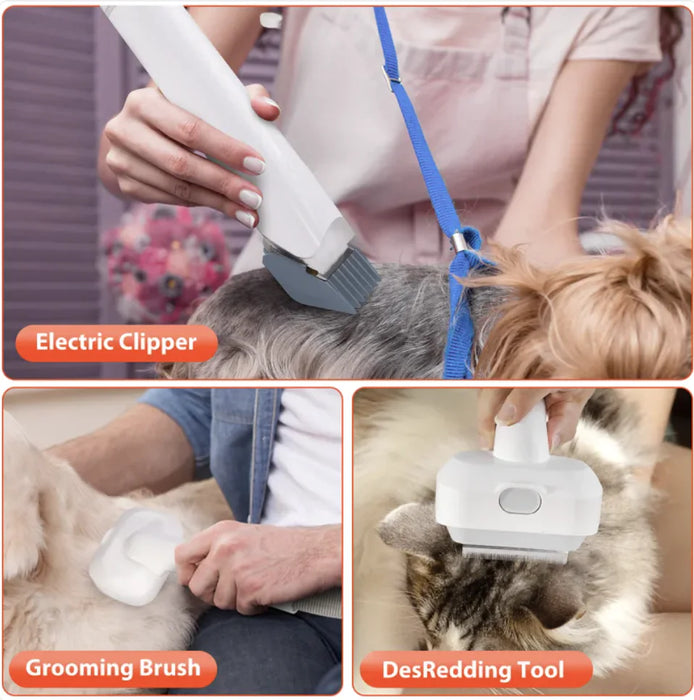 Electric Clipper

Grooming Brush

DesRedding Tool