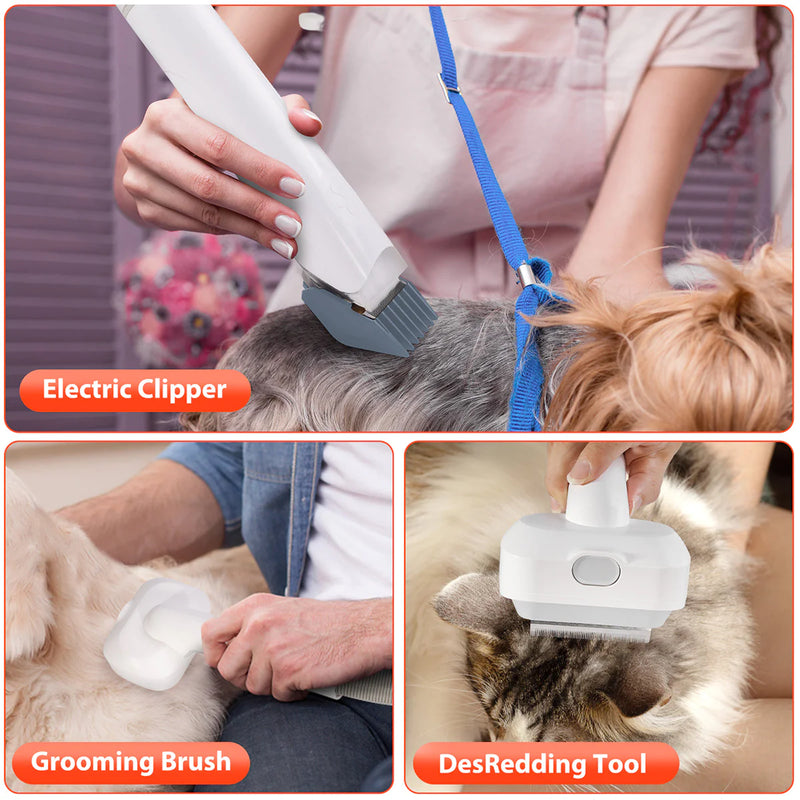 Electric Clipper

Grooming Brush

DesRedding Tool