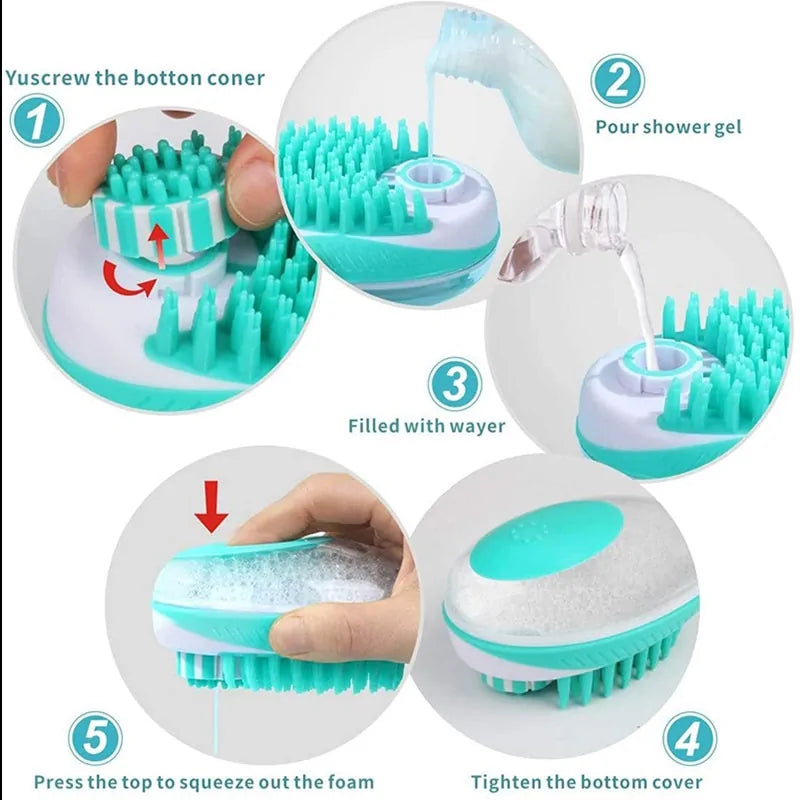 Yuscrew the botton coner

1

2

Pour shower gel

3

Filled with wayer

5

Press the top to squeeze out the foam

4

Tighten the bottom cover