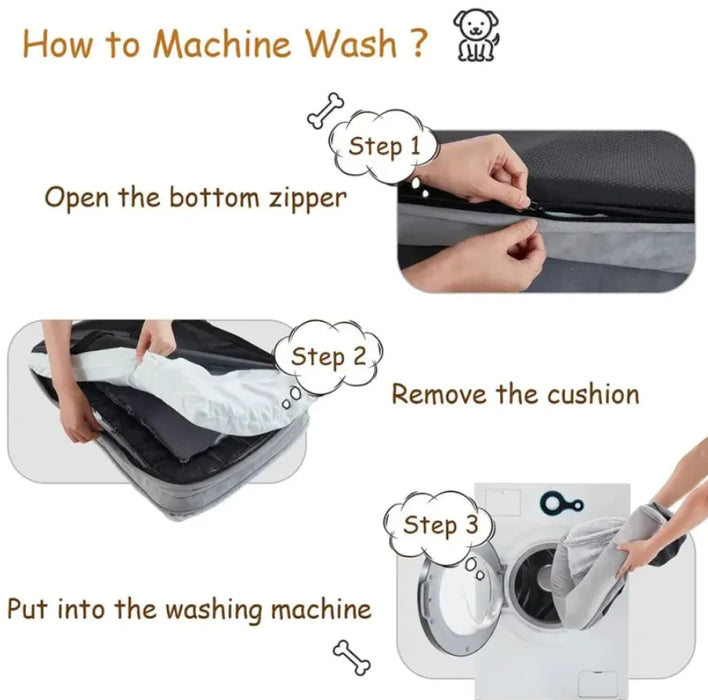 How to Machine Wash ?

Step 1

Open the bottom zipper

Step 2

Remove the cushion

Step 3

Put into the washing machine