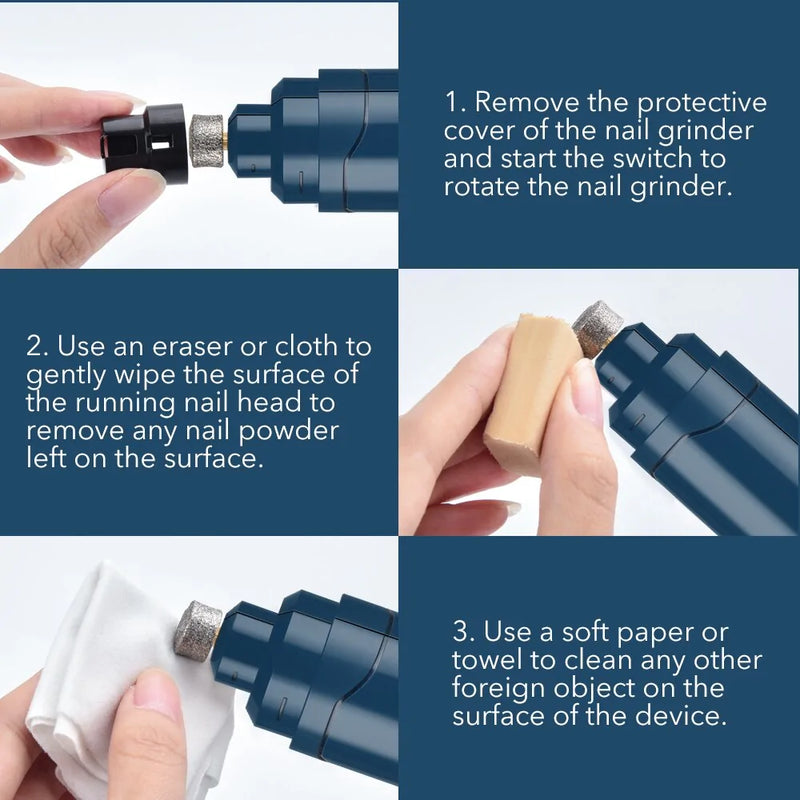 1. Remove the protective cover of the nail grinder and start the switch to rotate the nail grinder.

2. Use an eraser or cloth to gently wipe the surface of the running nail head to remove any nail powder left on the surface.

3. Use a soft paper or towel to clean any other foreign object on the surface of the device.